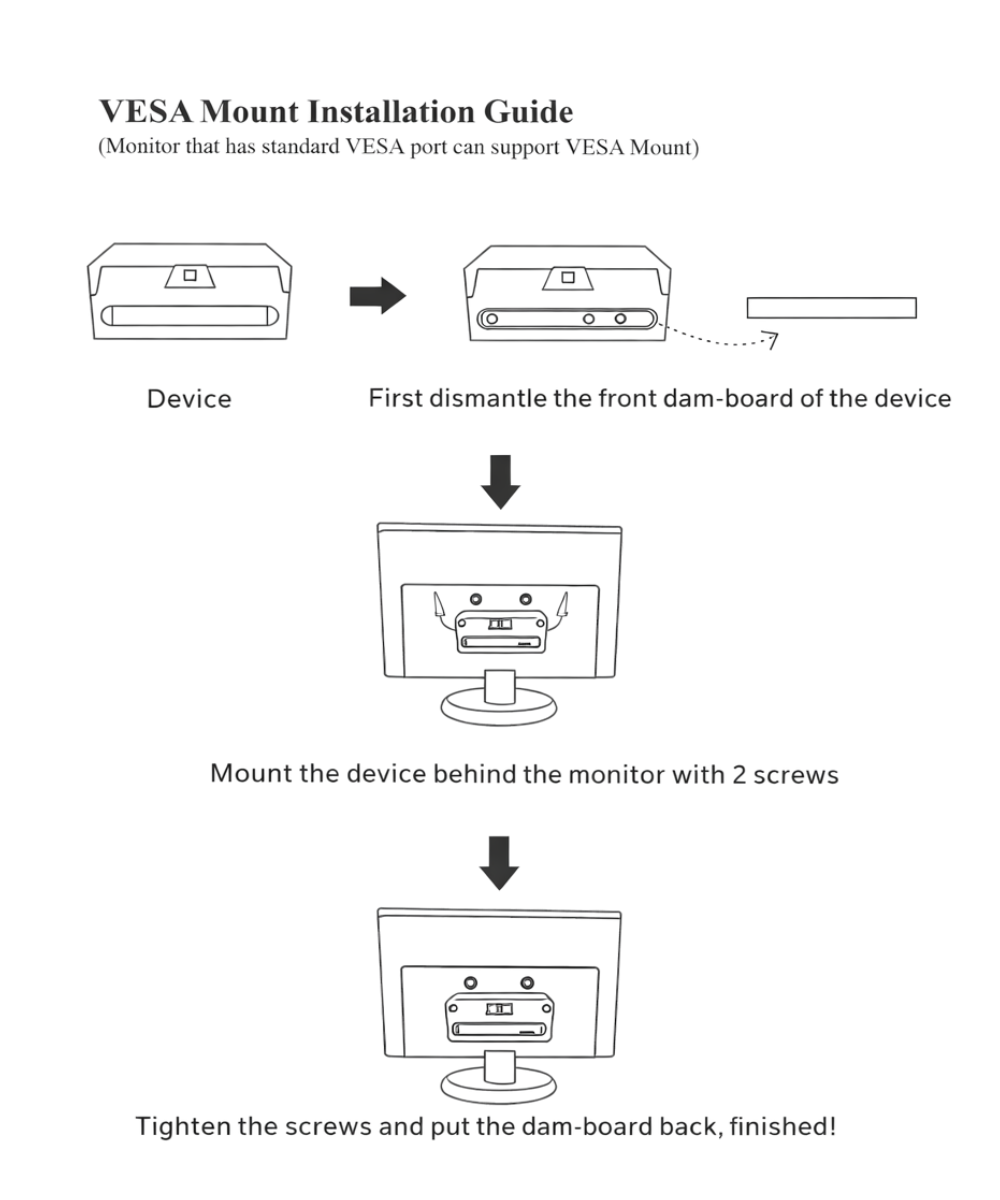 VESA Mount Installation Guide
(Monitor that has standard VESA port can support VESA Mount)

Device

First dismantle the front dam-board of the device

Mount the device behind the monitor with 2 screws

Tighten the screws and put the dam-board back, finished!